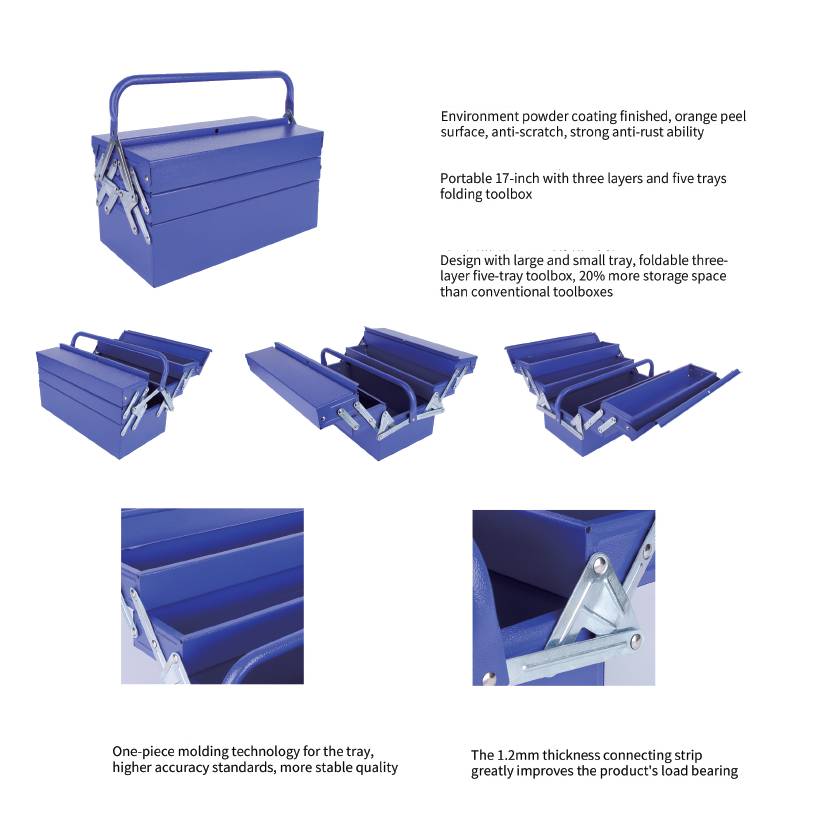 Environment powder coating finished, orange peel surface, anti-scratch, strong anti-rust ability

Portable 17-inch with three layers and five trays folding toolbox

Design with large and small tray, foldable three-layer five-tray toolbox, 20% more storage space than conventional toolboxes

One-piece molding technology for the tray, higher accuracy standards, more stable quality

The 1.2mm thickness connecting strip greatly improves the product's load bearing