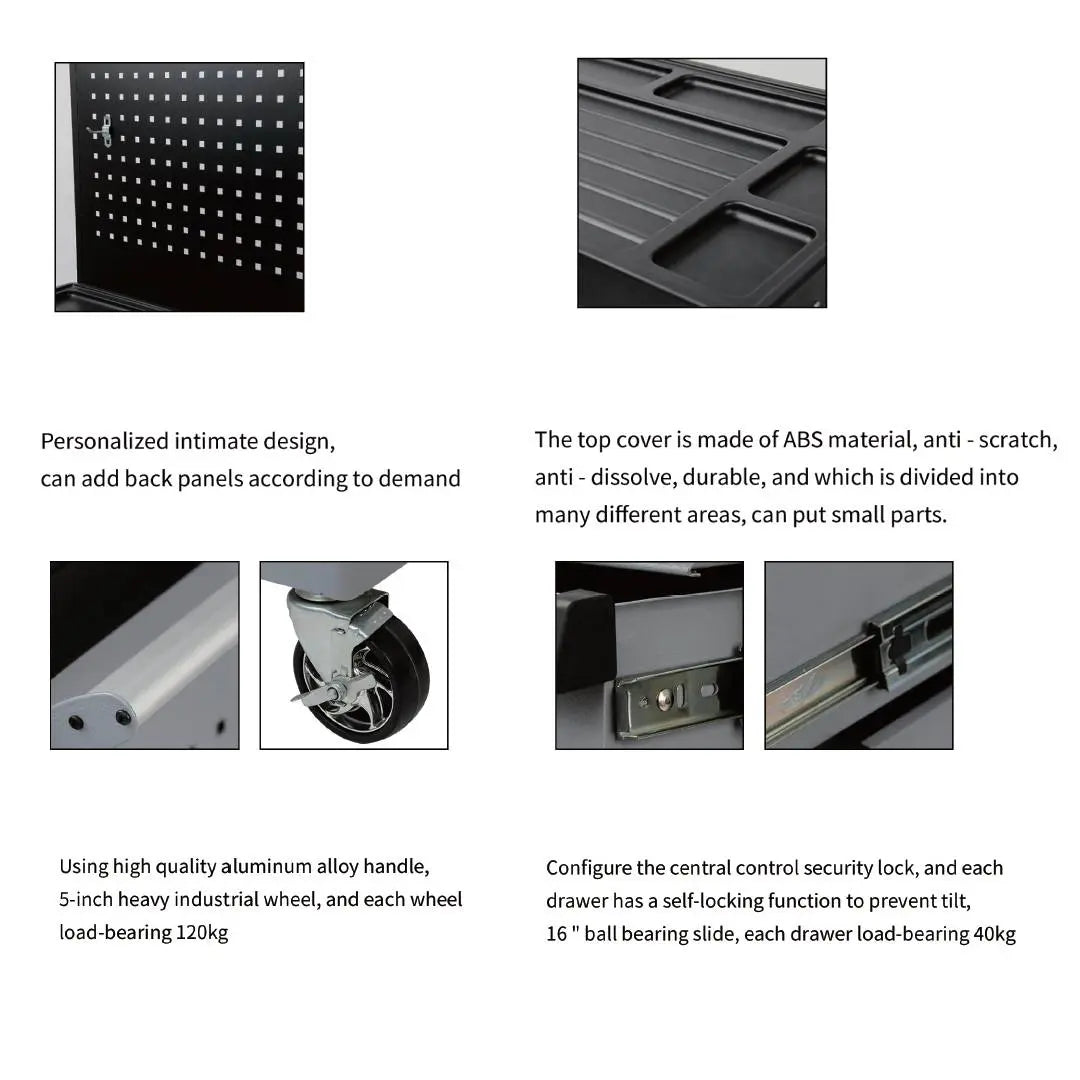 Personalized intimate design,
can add back panels according to demand

The top cover is made of ABS material, anti - scratch, anti - dissolve, durable, and which is divided into many different areas, can put small parts.

Using high quality aluminum alloy handle, 5-inch heavy industrial wheel, and each wheel load-bearing 120kg

Configure the central control security lock, and each drawer has a self-locking function to prevent tilt, 16 " ball bearing slide, each drawer load-bearing 40kg